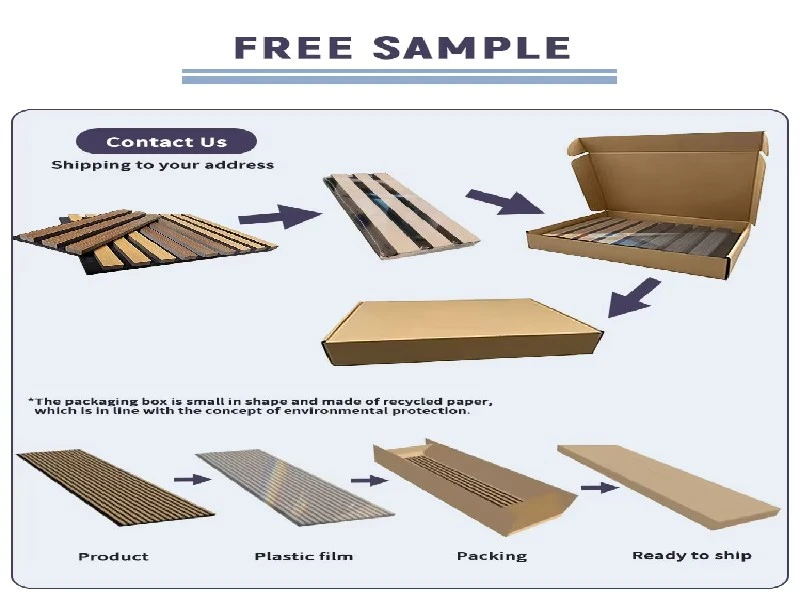 FREE SAMPLE

Contact Us

Shipping to your address

*The packaging box is small in shape and made of recycled paper, which is in line with the concept of environmental protection.

Product

Plastic film

Packing

Ready to ship